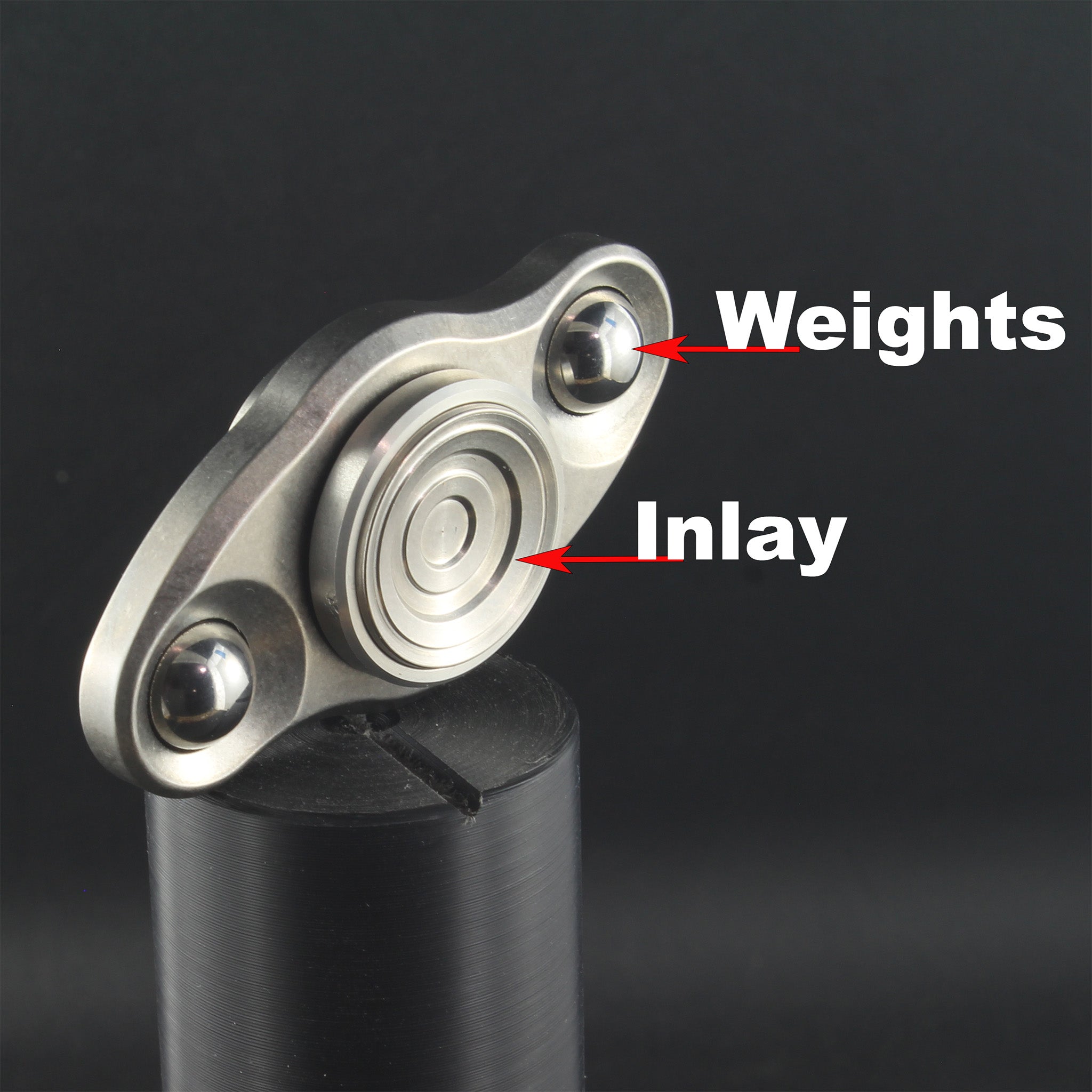 Weights

Inlay